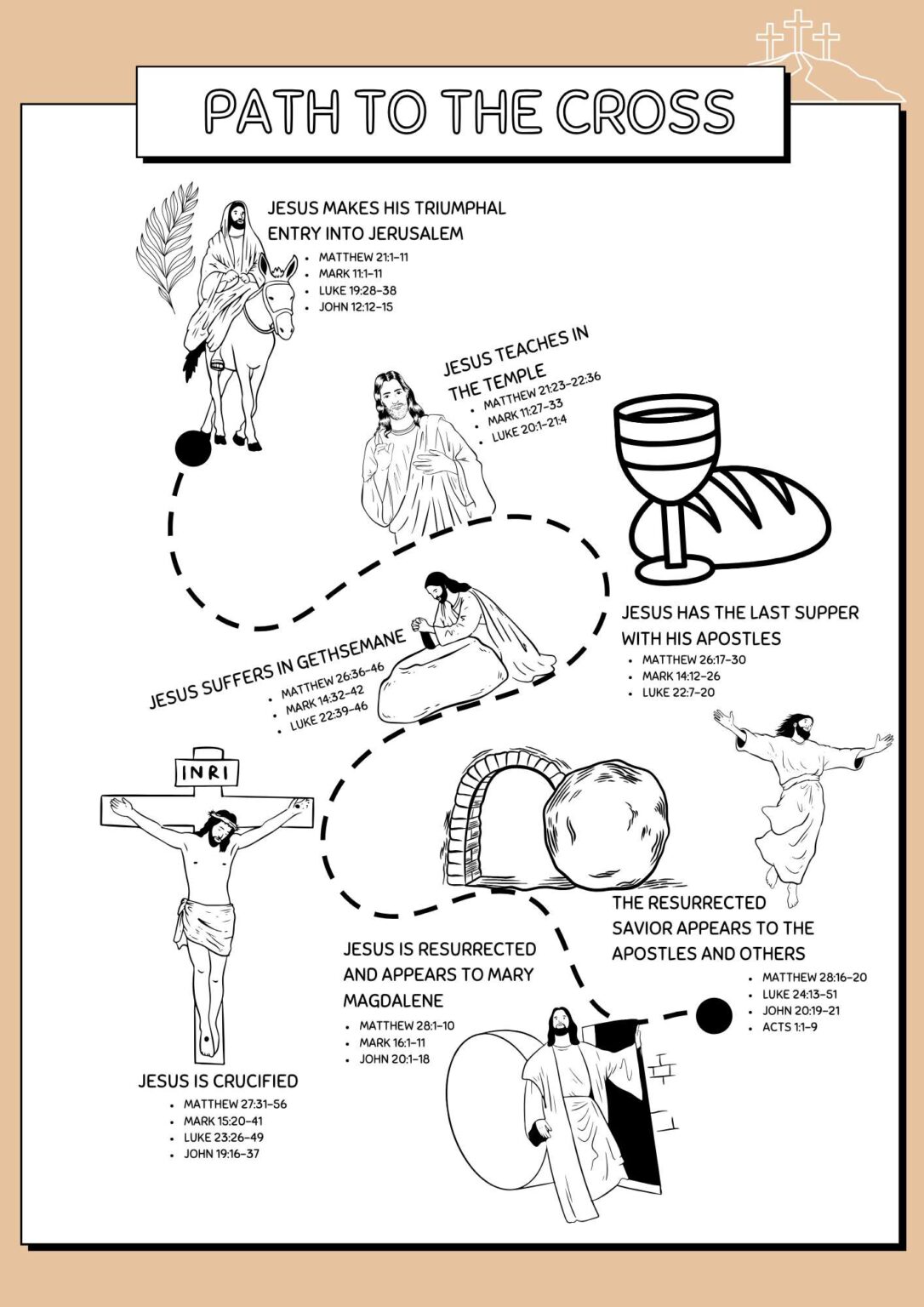 PATH TO THE CROSS

JESUS MAKES HIS TRIUMPHAL ENTRY INTO JERUSALEM
- MATTHEW 21:1–11
- MARK 11:1–11
- LUKE 19:28–38
- JOHN 12:12–15

JESUS TEACHES IN THE TEMPLE
- MATTHEW 21:23–22:36
- MARK 11:27–33
- LUKE 20:1–21:4

JESUS HAS THE LAST SUPPER WITH HIS APOSTLES
- MATTHEW 26:17–30
- MARK 14:12–26
- LUKE 22:7–20

JESUS SUFFERS IN GETHSEMANE
- MATTHEW 26:36–46
- MARK 14:32–42
- LUKE 22:39–46

INRI

JESUS IS CRUCIFIED
- MATTHEW 27:31–56
- MARK 15:20–41
- LUKE 23:26–49
- JOHN 19:16–37

JESUS IS RESURRECTED AND APPEARS TO MARY MAGDALENE
- MATTHEW 28:1–10
- MARK 16:1–11
- JOHN 20:1–18

THE RESURRECTED SAVIOR APPEARS TO THE APOSTLES AND OTHERS
- MATTHEW 28:16–20
- LUKE 24:13–51
- JOHN 20:19–21
- ACTS 1:1–9